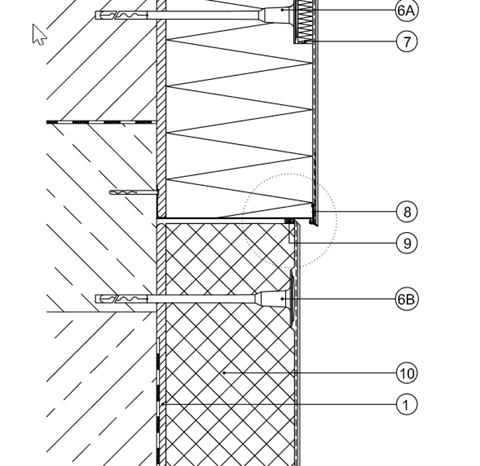 6A
7
8
9
6B
10
1